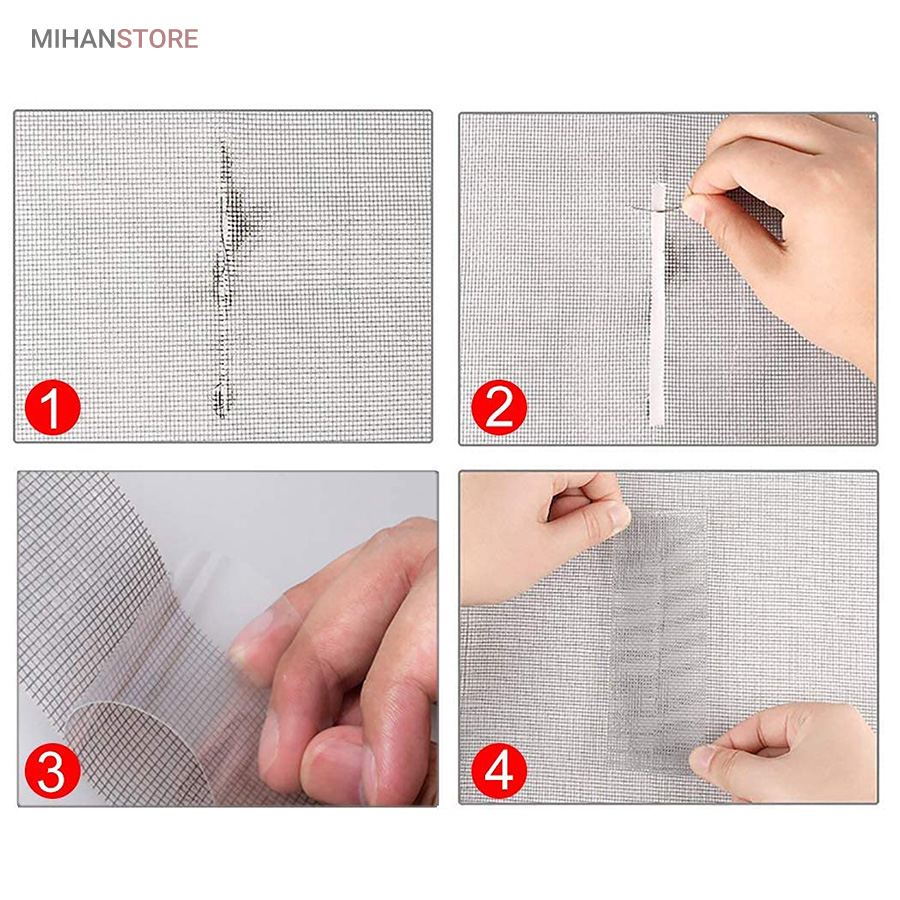 MIHANSTORE

1

2

3

4